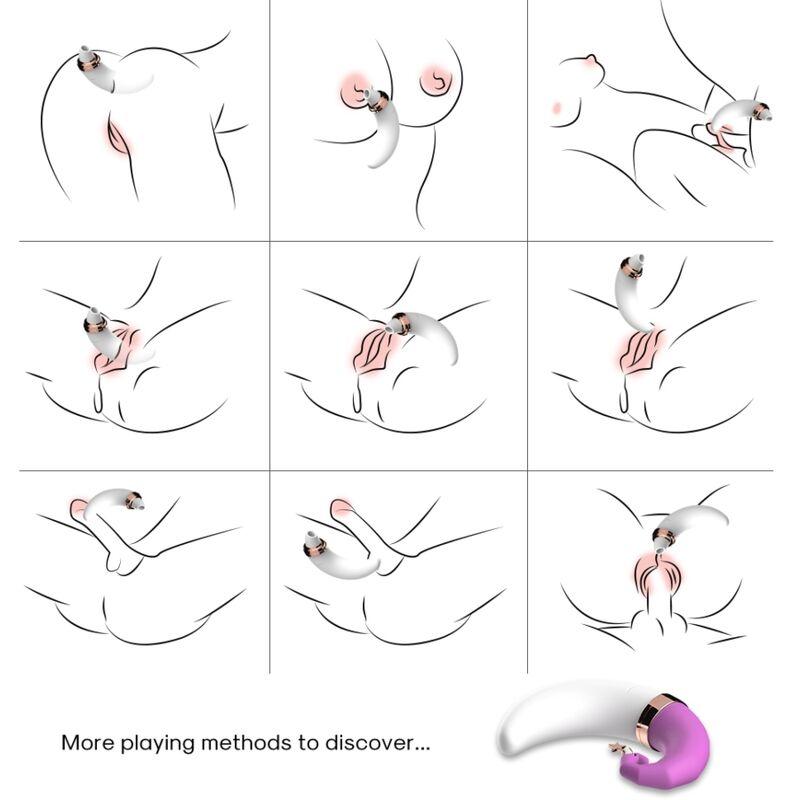 More playing methods to discover...