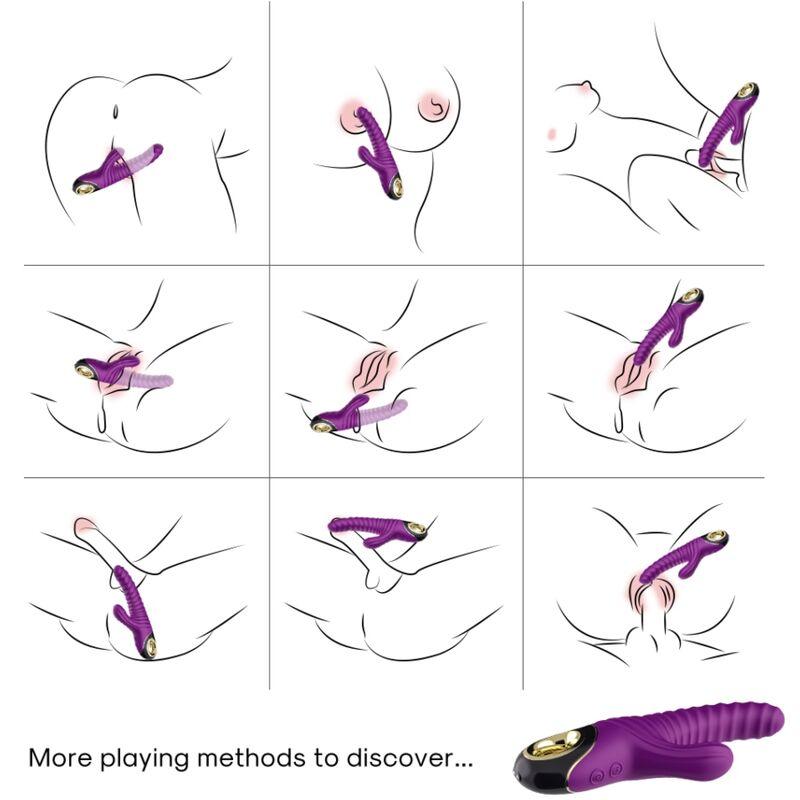 More playing methods to discover...