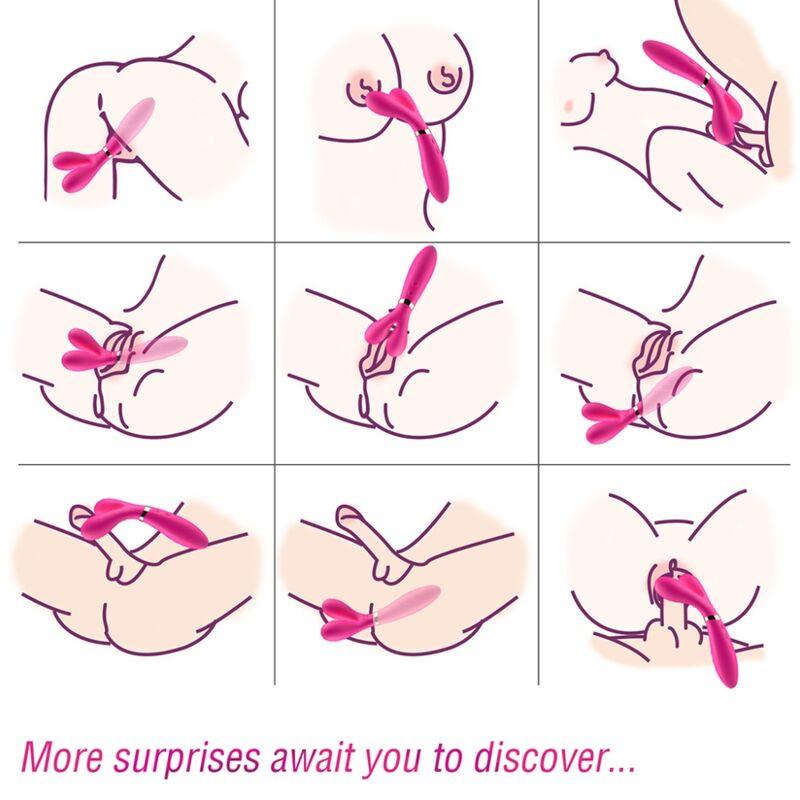 More surprises await you to discover...